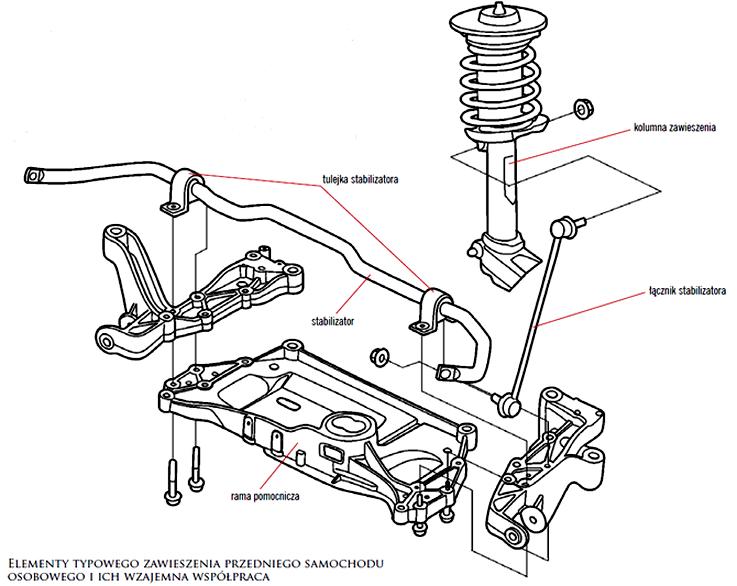 kolumna zawieszenia

tulejka stabilizatora

łącznik stabilizatora

stabilizator

rama pomocnicza

Elementy typowego zawieszenia przedniego samochodu osobowego i ich wzajemna współpraca