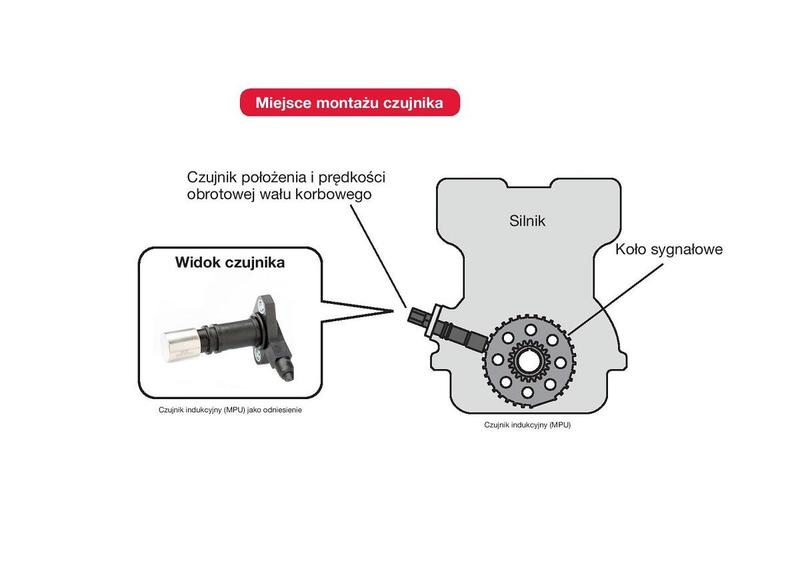 Miejsce montażu czujnika

Czujnik położenia i prędkości obrotowej wału korbowego

Silnik

Koło sygnałowe

Widok czujnika

Czujnik indukcyjny (MPU) jako odniesienie

Czujnik indukcyjny (MPU)